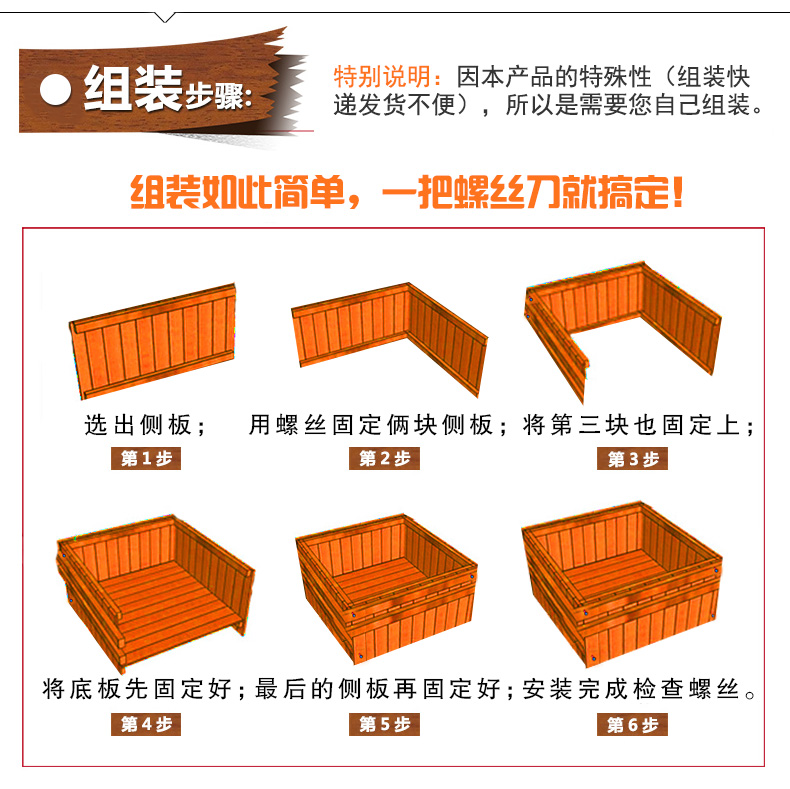 组装步骤:

特别说明：因本产品的特殊性（组装快递发货不便），所以是需要您自己组装。

组装如此简单，一把螺丝刀就搞定!

选出侧板；
第1步

用螺丝固定俩块侧板；
第2步

将第三块也固定上；
第3步

将底板先固定好；
第4步

最后的侧板再固定好；
第5步

安装完成检查螺丝。
第6步