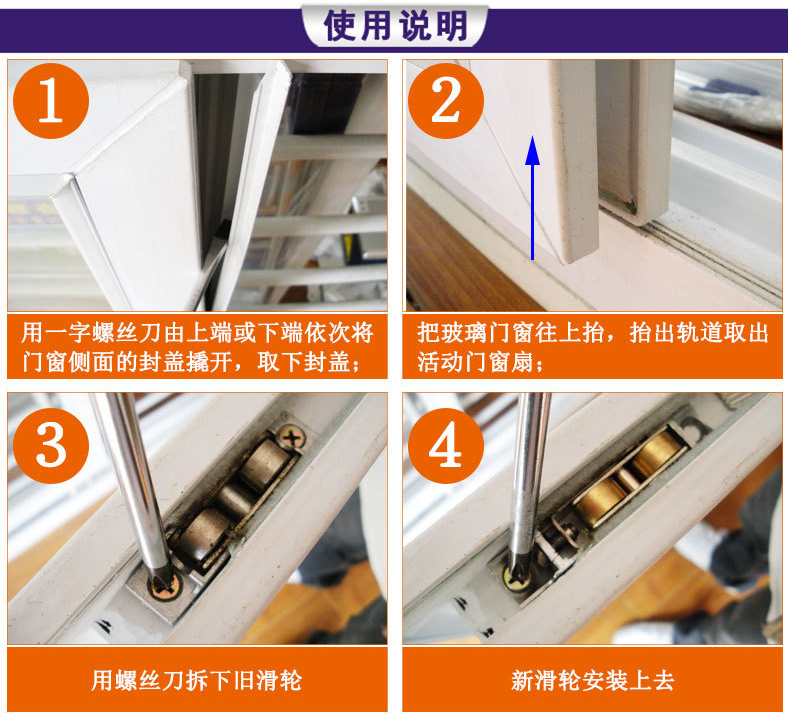 使用说明

1

用一字螺丝刀由上端或下端依次将门窗侧面的封盖撬开，取下封盖；

2

把玻璃门窗往上抬，抬出轨道取出活动门窗扇；

3

用螺丝刀拆下旧滑轮

4

新滑轮安装上去